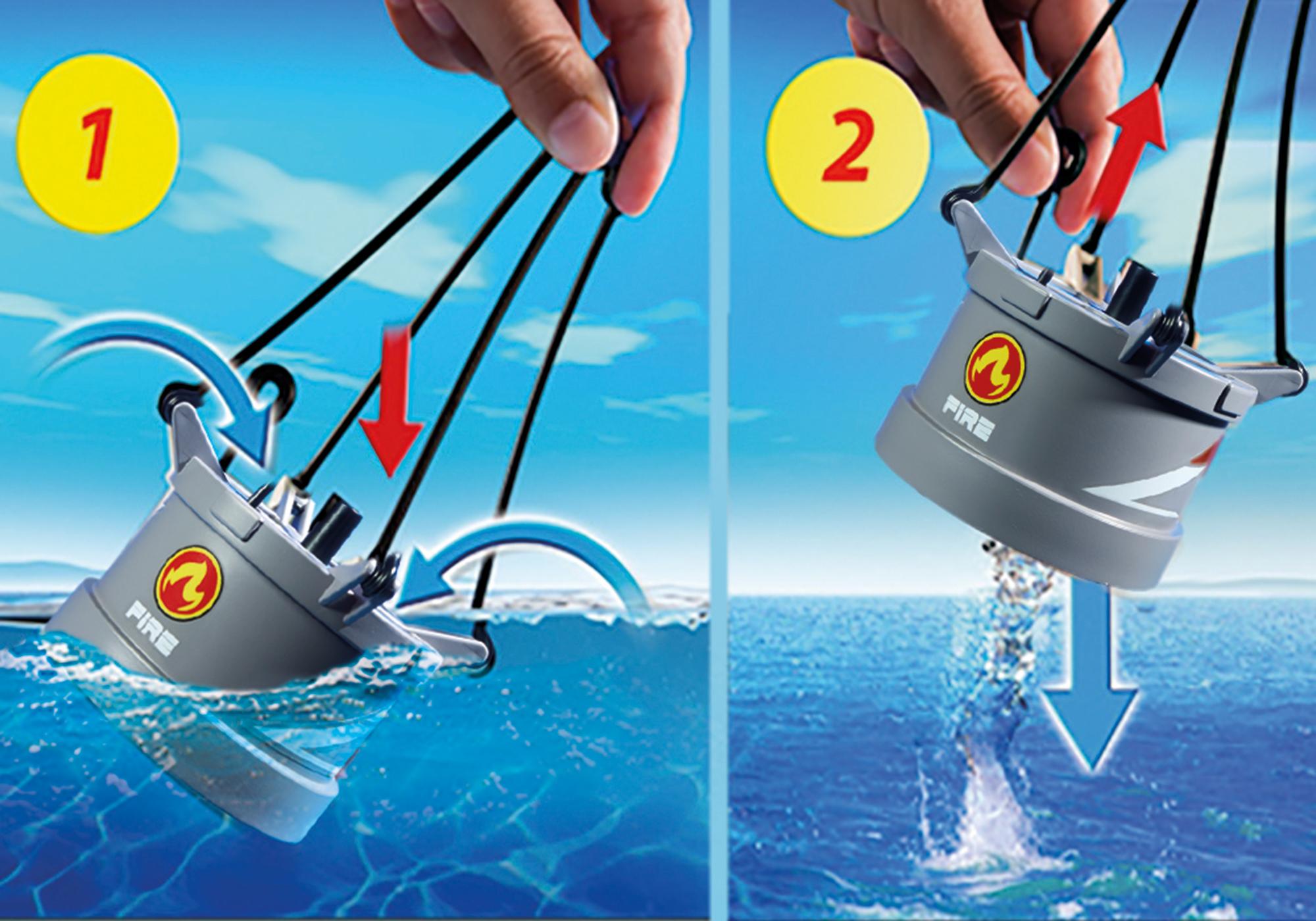 1

FIRE

2

FIRE