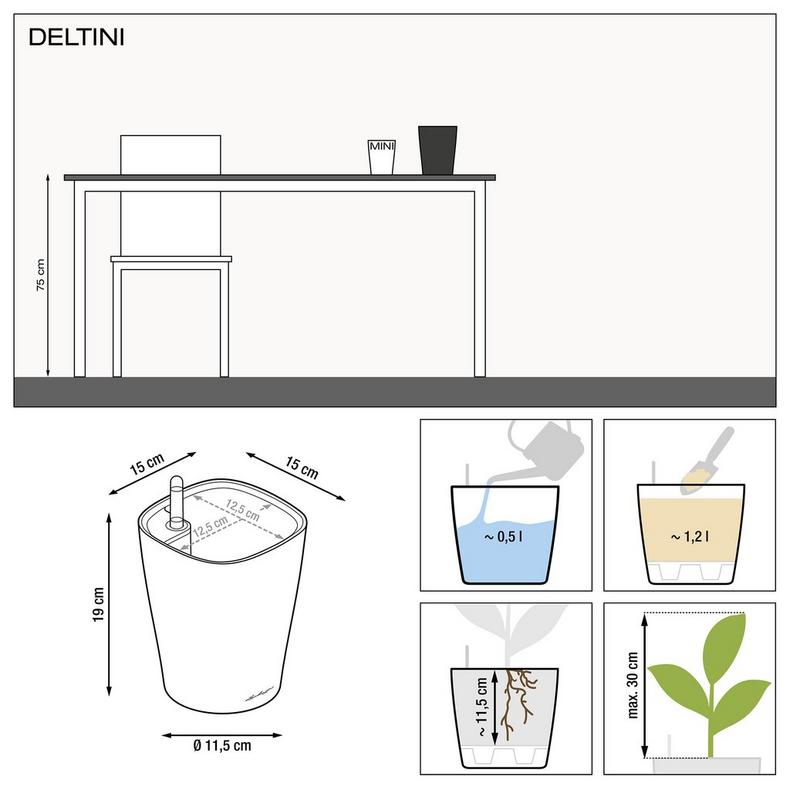 DELTINI

MINI

75 cm

15 cm

15 cm

12,5 cm

12,5 cm

19 cm

Ø 11,5 cm

~ 0,5 l

~ 1,2 l

~ 11,5 cm

max. 30 cm