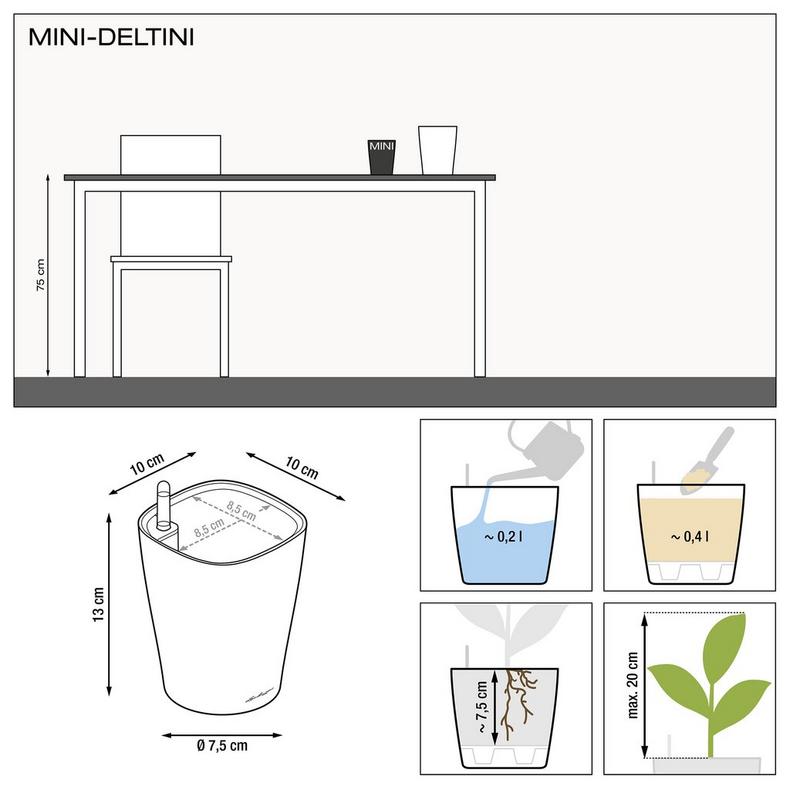 MINI-DELTINI

MINI

75 cm

10 cm

10 cm

8,5 cm

8,5 cm

13 cm

Ø 7,5 cm

~ 0,2 l

~ 0,4 l

~ 7,5 cm

max. 20 cm