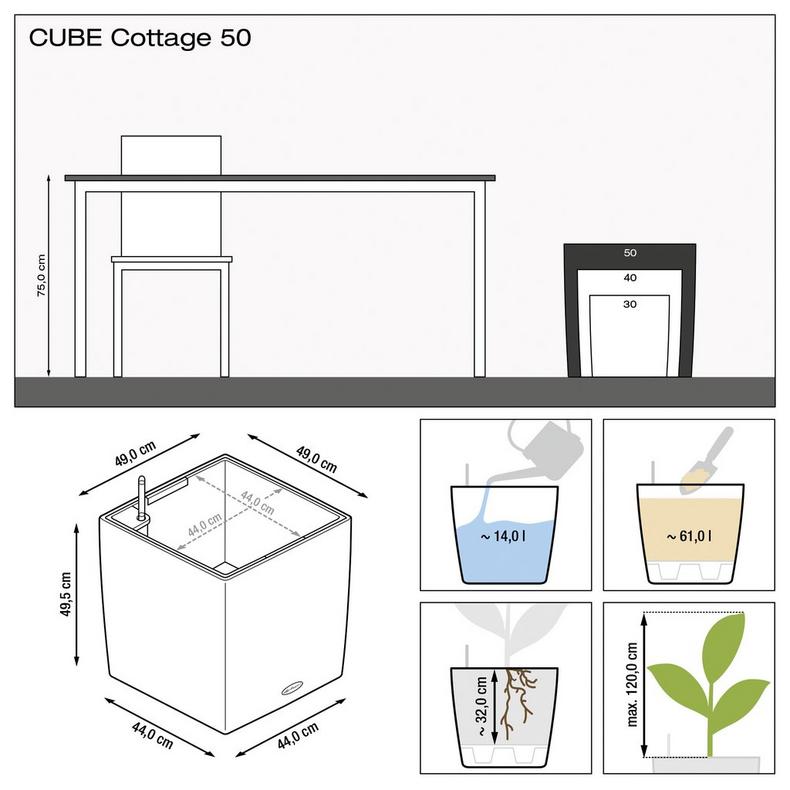 CUBE Cottage 50

75,0 cm

50
40
30

49,0 cm
49,0 cm
44,0 cm
44,0 cm
49,5 cm
44,0 cm
44,0 cm

~ 14,0 l

~ 61,0 l

~ 32,0 cm

max. 120,0 cm