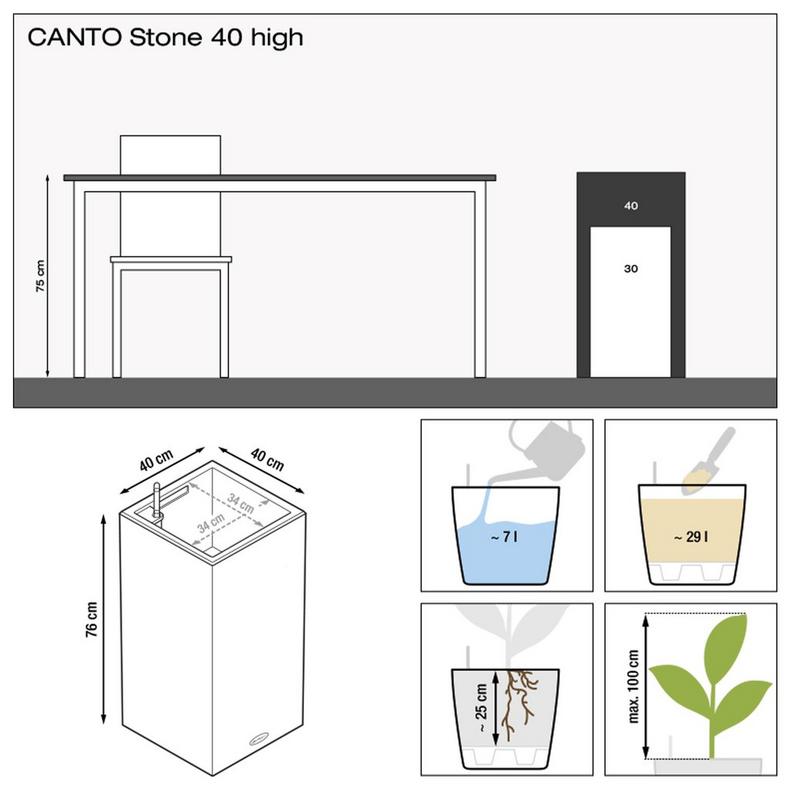 CANTO Stone 40 high

75 cm

40

30

40 cm

40 cm

34 cm

34 cm

76 cm

~ 7 l

~ 29 l

~ 25 cm

max. 100 cm