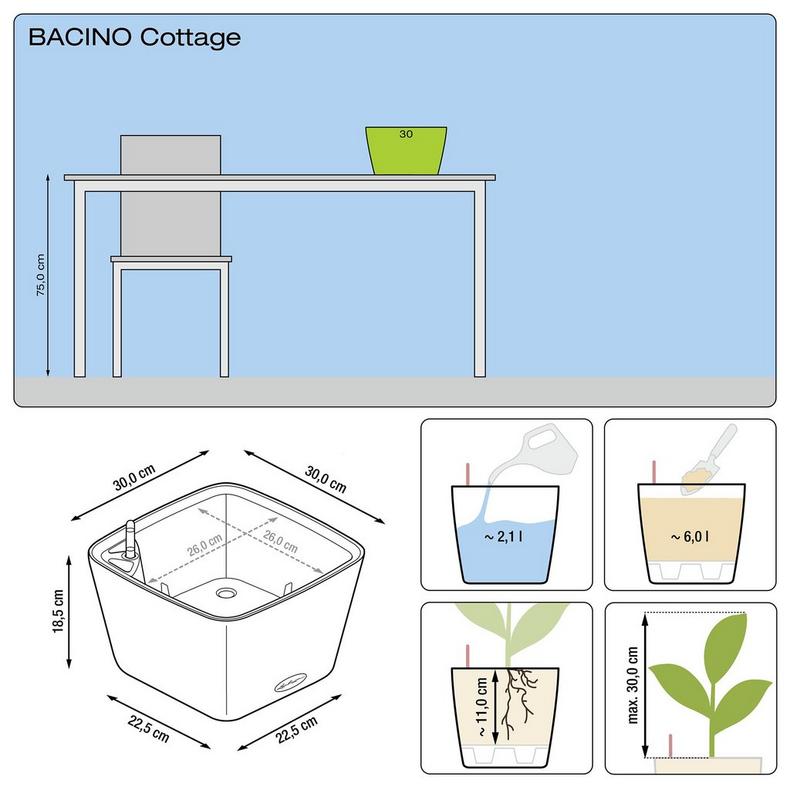 BACINO Cottage

30

75,0 cm

30,0 cm

30,0 cm

26,0 cm

26,0 cm

18,5 cm

22,5 cm

22,5 cm

~ 2,1 l

~ 6,0 l

~ 11,0 cm

max. 30,0 cm